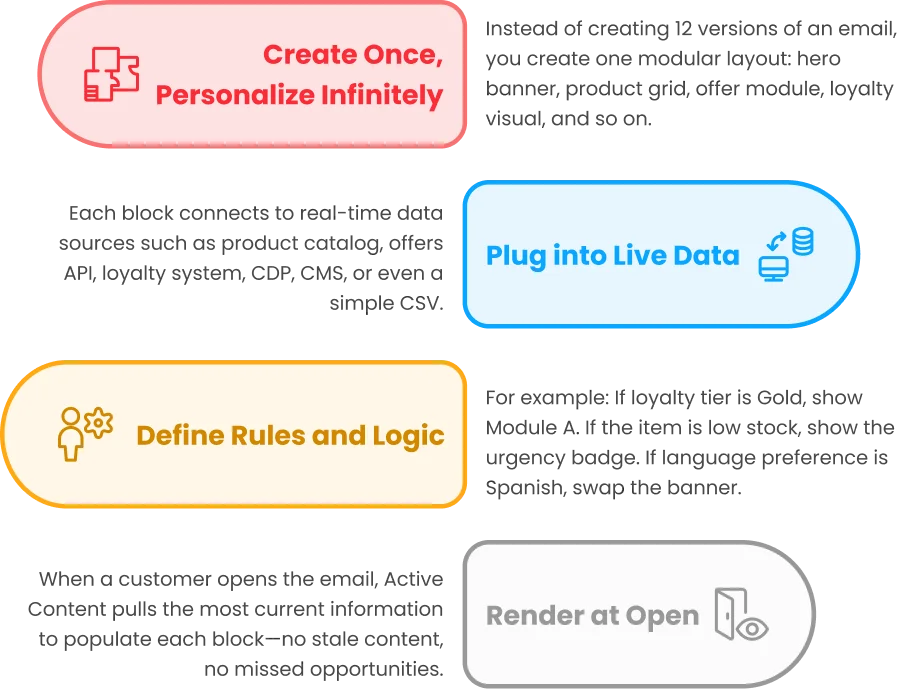 Create Once, Personalize Infinitely

Instead of creating 12 versions of an email, you create one modular layout: hero banner, product grid, offer module, loyalty visual, and so on.

Each block connects to real-time data sources such as product catalog, offers API, loyalty system, CDP, CMS, or even a simple CSV.

Plug into Live Data

Define Rules and Logic

For example: If loyalty tier is Gold, show Module A. If the item is low stock, show the urgency badge. If language preference is Spanish, swap the banner.

When a customer opens the email, Active Content pulls the most current information to populate each block—no stale content, no missed opportunities.

Render at Open